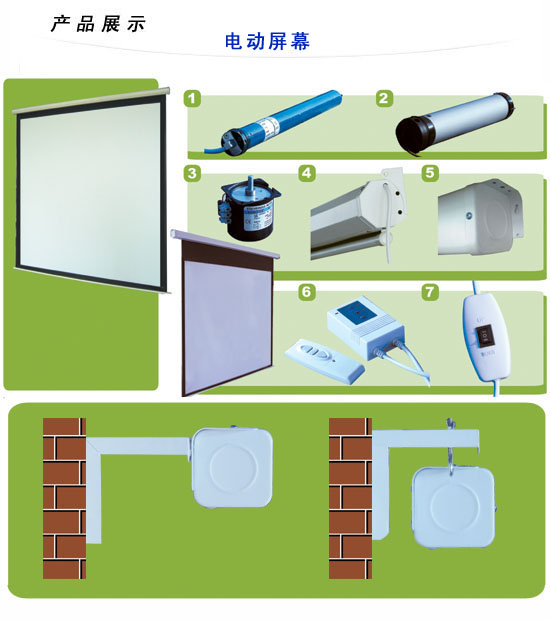 产品展示

电动屏幕

1

2

3

4

5

6

7